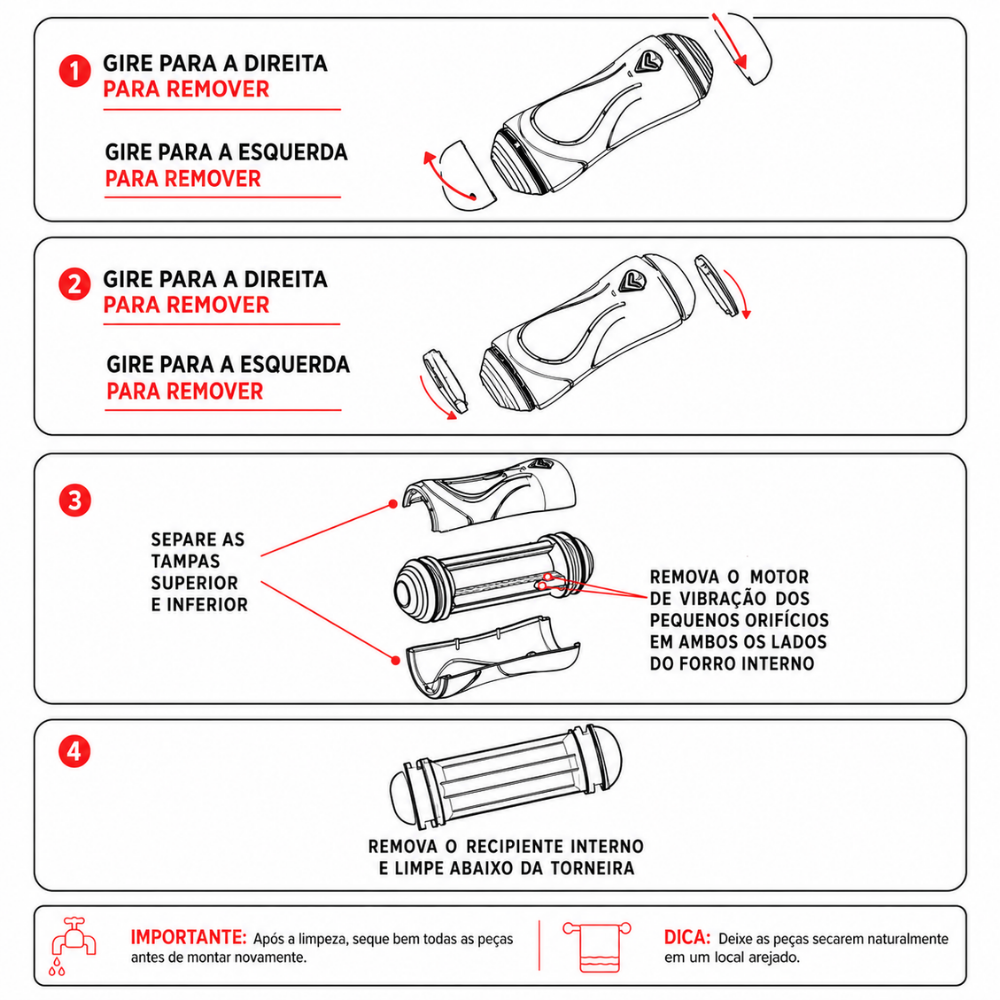 1 GIRE PARA A DIREITA
PARA REMOVER

GIRE PARA A ESQUERDA
PARA REMOVER

2 GIRE PARA A DIREITA
PARA REMOVER

GIRE PARA A ESQUERDA
PARA REMOVER

3

SEPARE AS TAMPAS SUPERIOR E INFERIOR

REMOVA O MOTOR DE VIBRAÇÃO DOS PEQUENOS ORIFÍCIOS EM AMBOS OS LADOS DO FORRO INTERNO

4

REMOVA O RECIPIENTE INTERNO E LIMPE ABAIXO DA TORNEIRA

IMPORTANTE: Após a limpeza, seque bem todas as peças antes de montar novamente.

DICA: Deixe as peças secarem naturalmente em um local arejado.